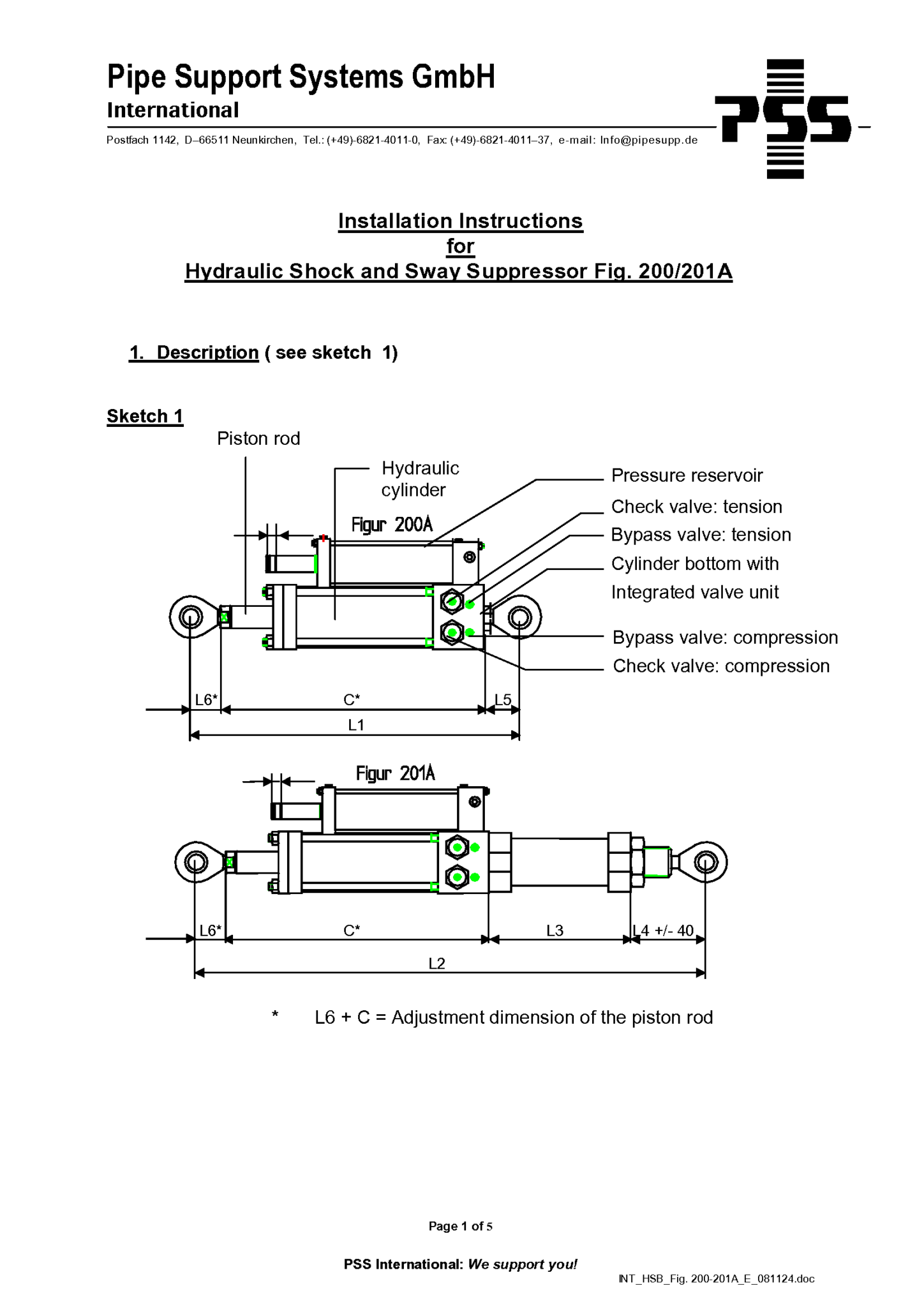 Pipe Support Systems GmbH
International

Postfach 1142, D–66511 Neunkirchen, Tel.: (+49)-6821-4011-0, Fax: (+49)-6821-4011–37, e-mail: Info@pipesupp.de

PSS

Installation Instructions
for
Hydraulic Shock and Sway Suppressor Fig. 200/201A

1. Description ( see sketch 1)

Sketch 1

Piston rod

Hydraulic cylinder

Figur 200A

Pressure reservoir
Check valve: tension
Bypass valve: tension
Cylinder bottom with
Integrated valve unit

Bypass valve: compression
Check valve: compression

L6*
C*
L5
L1

Figur 201A

L6*
C*
L3
L4 +/- 40
L2

* L6 + C = Adjustment dimension of the piston rod

Page 1 of 5

PSS International: We support you!

INT_HSB_Fig. 200-201A_E_081124.doc